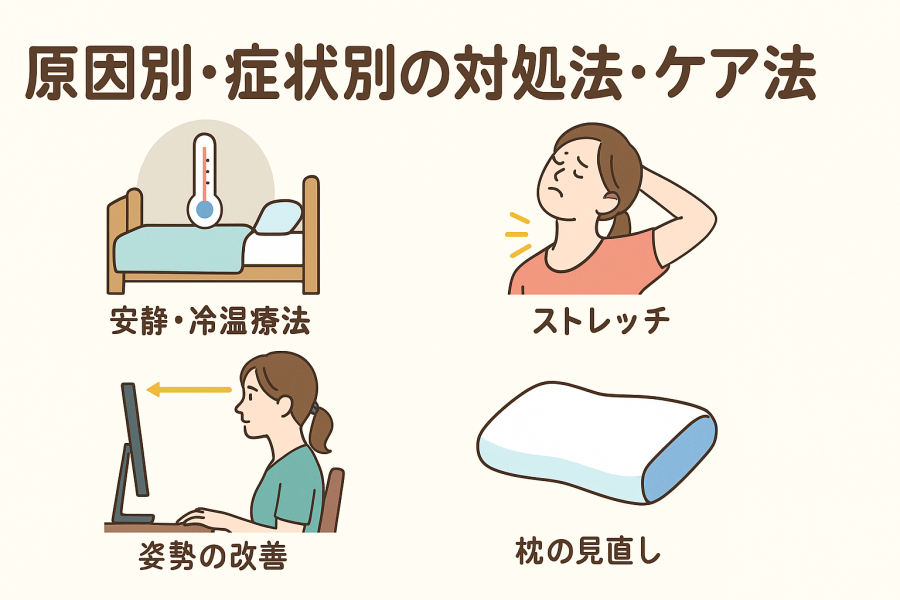 原因別・症状別の対処法・ケア法

安静・冷温療法

ストレッチ

姿勢の改善

枕の見直し