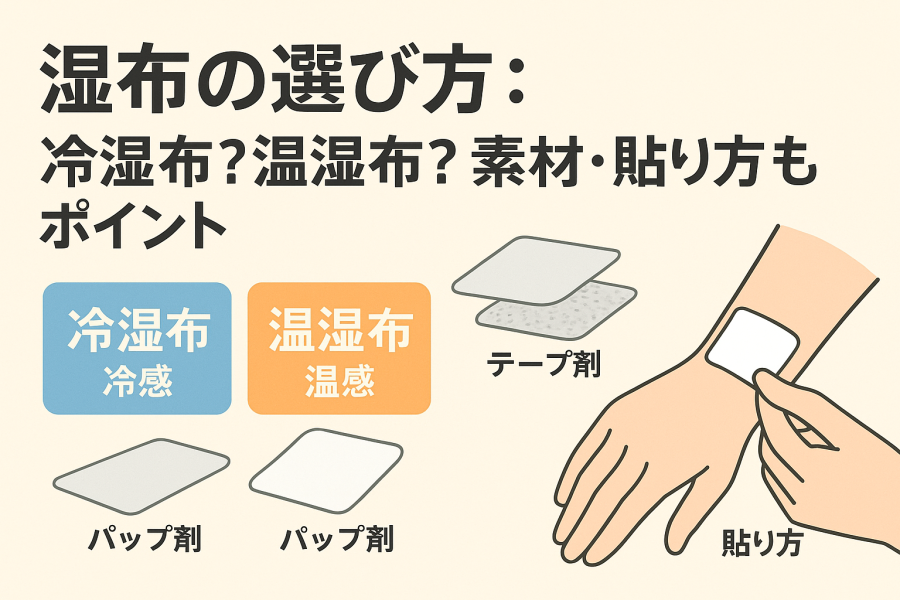 湿布の選び方：

冷湿布？温湿布？素材・貼り方もポイント

冷湿布
冷感

温湿布
温感

テープ剤

パップ剤

パップ剤

貼り方