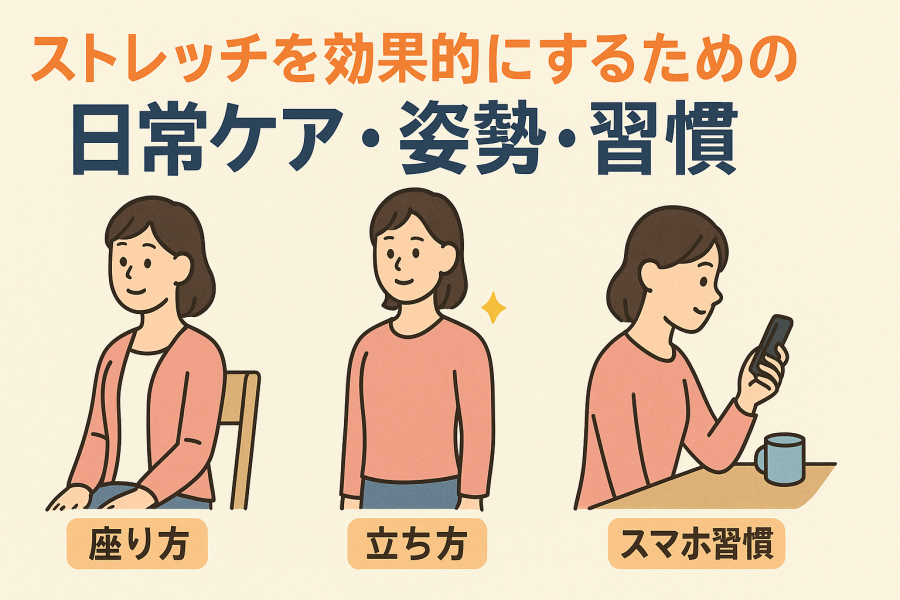 ストレッチを効果的にするための
日常ケア・姿勢・習慣

座り方

立ち方

スマホ習慣