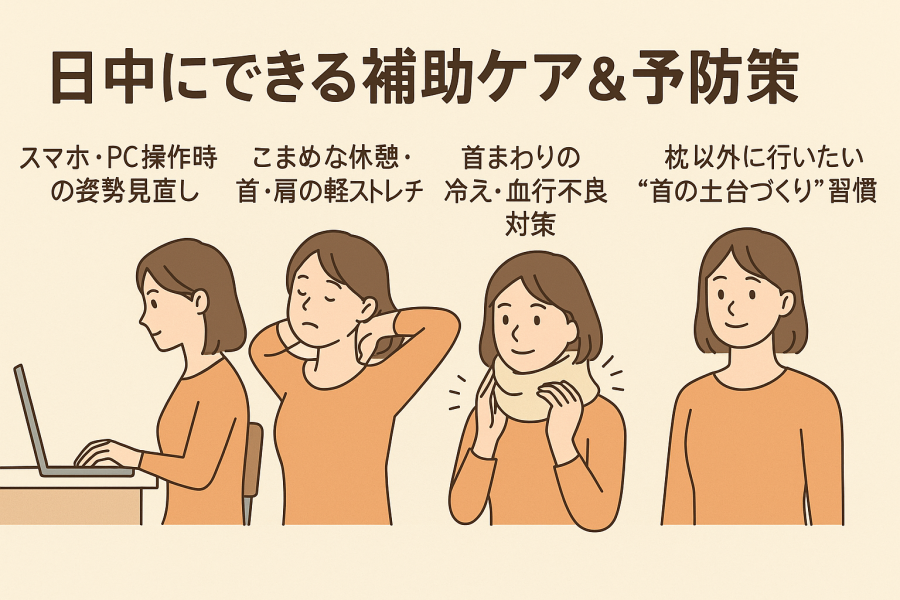 日中にできる補助ケア＆予防策

スマホ・PC操作時の姿勢見直し

こまめな休憩・首・肩の軽ストレチ

首まわりの冷え・血行不良対策

枕以外に行いたい“首の土台づくり”習慣