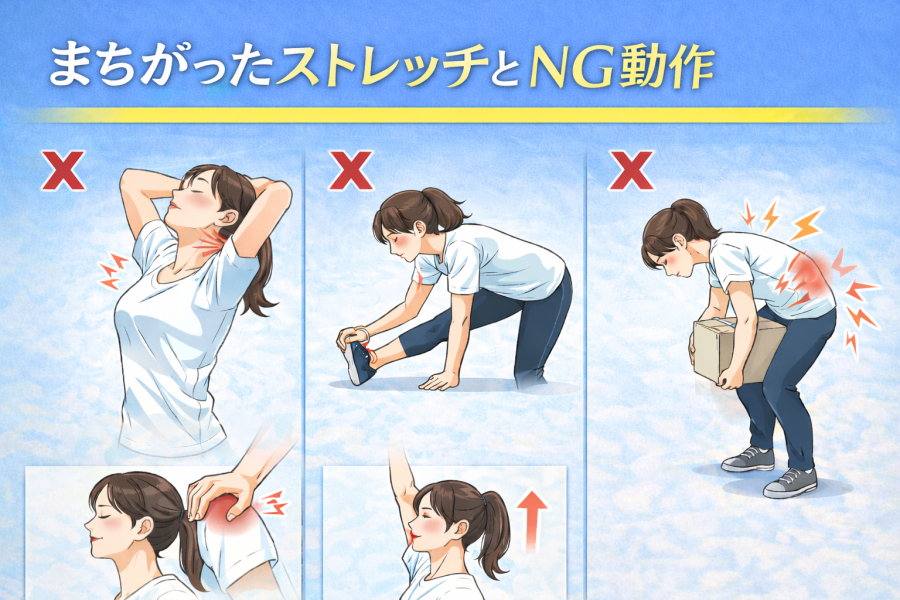 まちがったストレッチとNG動作

X

X

X