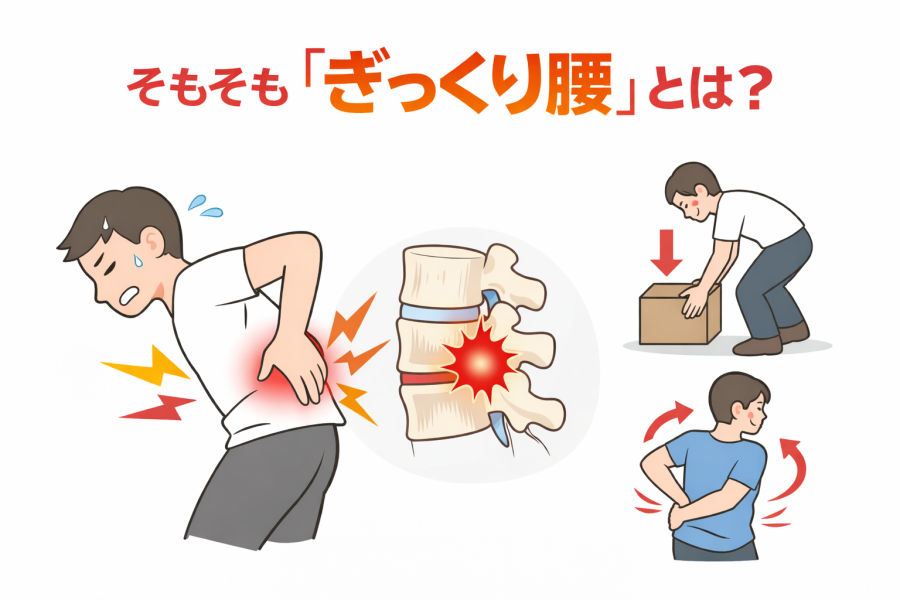 そもそも「ぎっくり腰」とは？