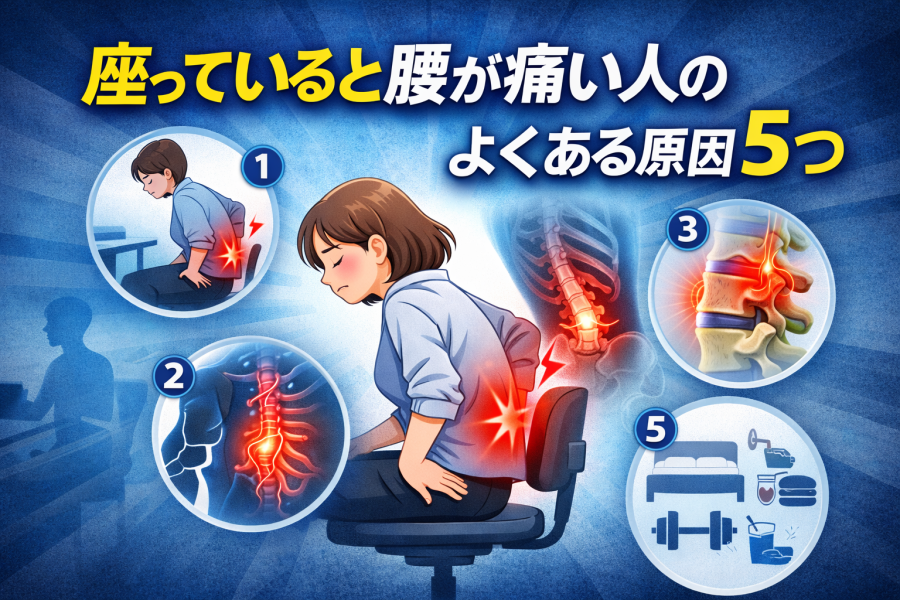 座っていると腰が痛い人の
よくある原因5つ

1

2

3

5