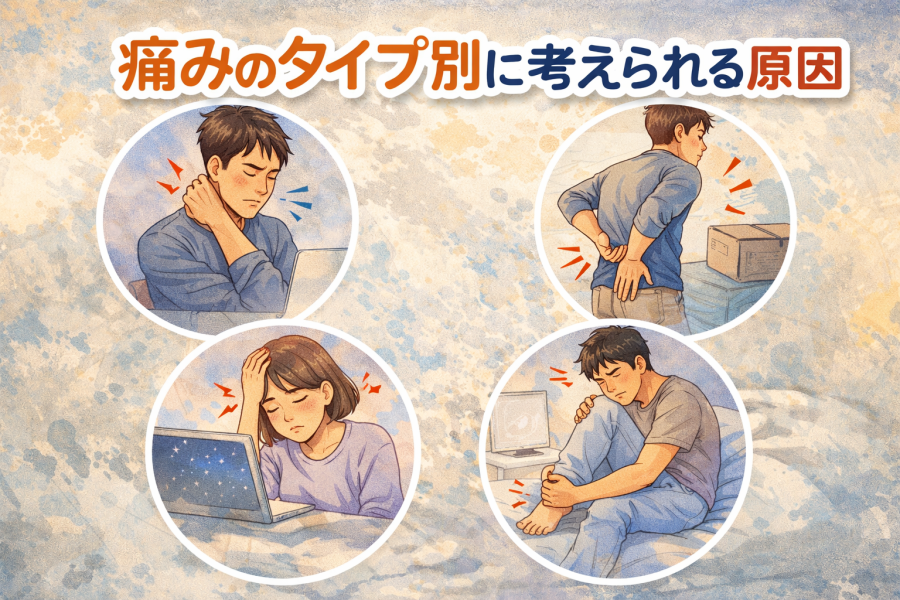 痛みのタイプ別に考えられる原因